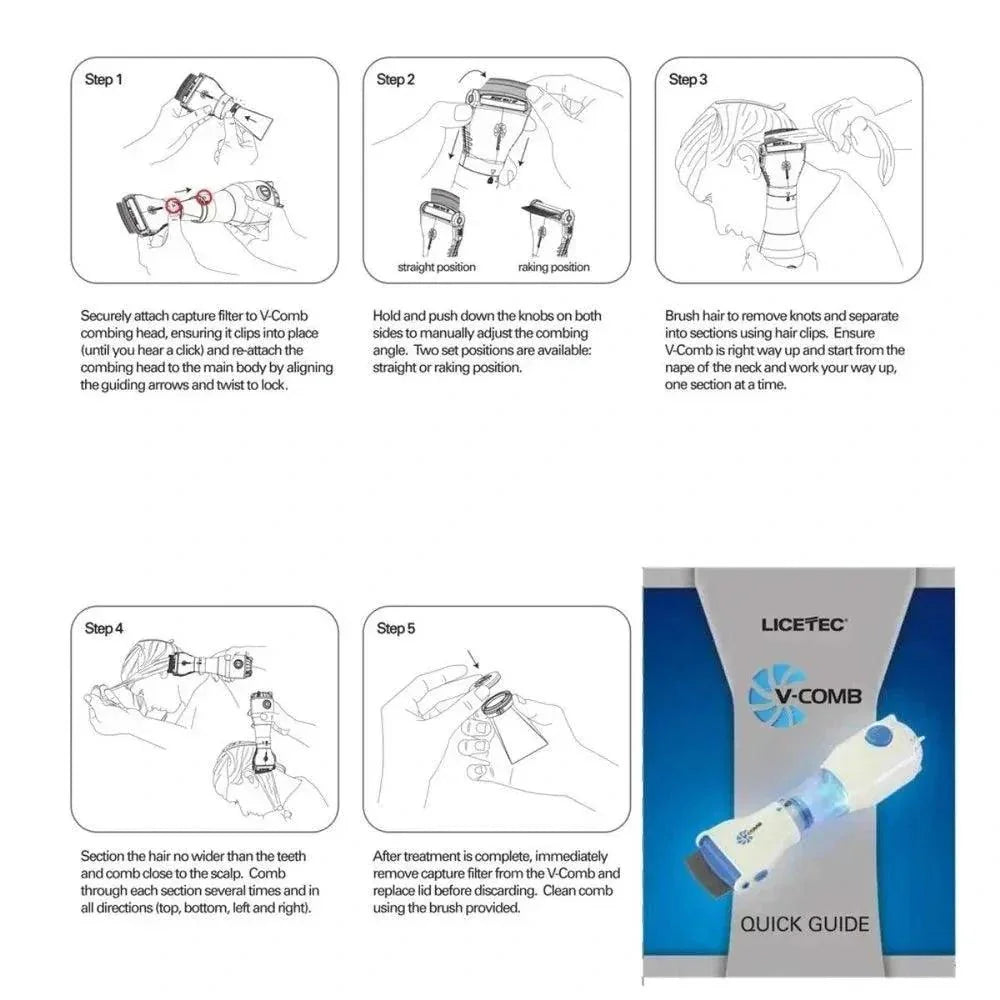 Step 1

Securely attach capture filter to V-Comb combing head, ensuring it clips into place (until you hear a click) and re-attach the combing head to the main body by aligning the guiding arrows and twist to lock.

Step 2

straight position

raking position

Hold and push down the knobs on both sides to manually adjust the combing angle. Two set positions are available: straight or raking position.

Step 3

Brush hair to remove knots and separate into sections using hair clips. Ensure V-Comb is right way up and start from the nape of the neck and work your way up, one section at a time.

Step 4

Section the hair no wider than the teeth and comb close to the scalp. Comb through each section several times and in all directions (top, bottom, left and right).

Step 5

After treatment is complete, immediately remove capture filter from the V-Comb and replace lid before discarding. Clean comb using the brush provided.

LICETEC

V-COMB

QUICK GUIDE