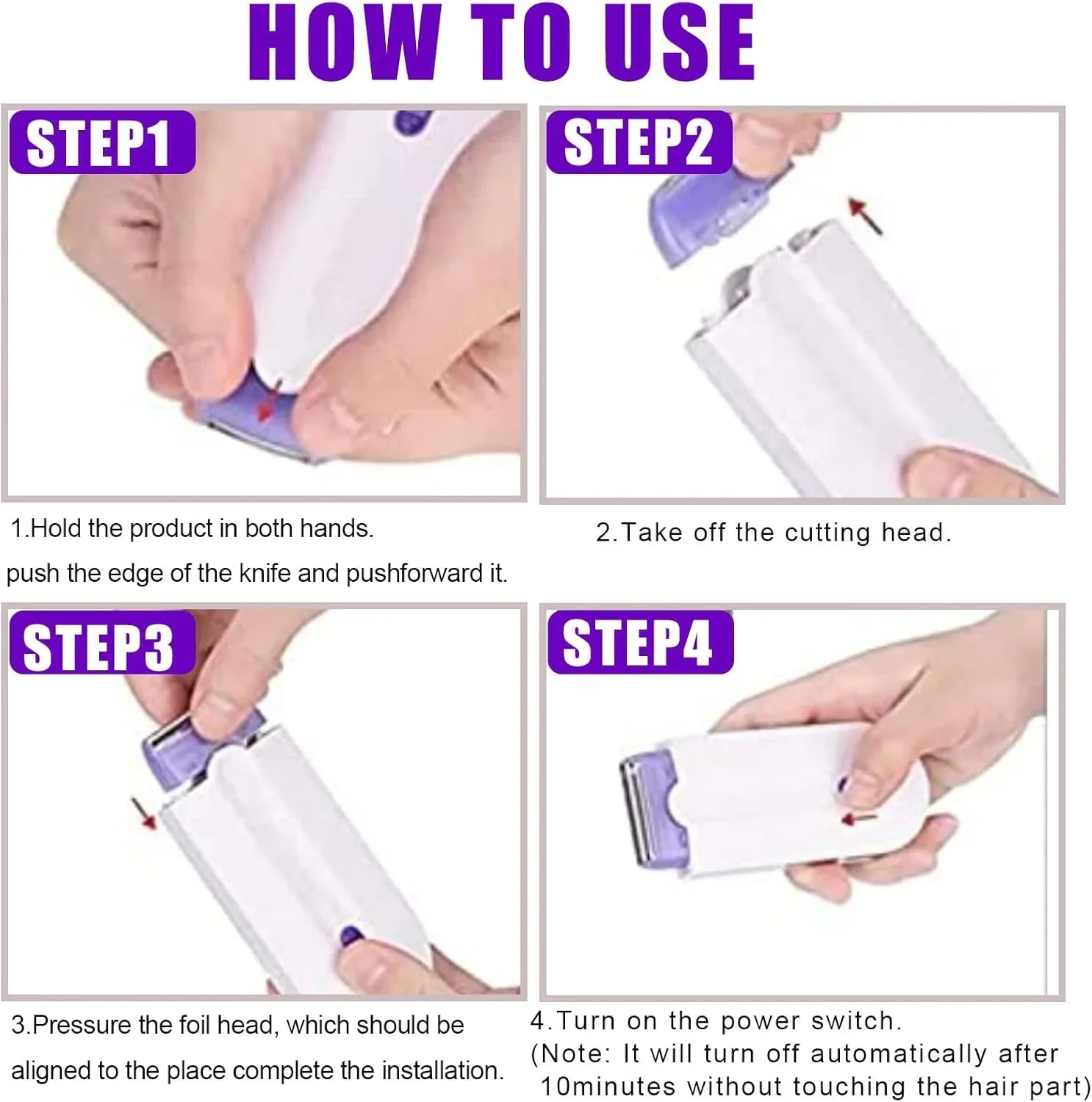 HOW TO USE

STEP1

1.Hold the product in both hands.
push the edge of the knife and pushforward it.

STEP2

2.Take off the cutting head.

STEP3

3.Pressure the foil head, which should be aligned to the place complete the installation.

STEP4

4.Turn on the power switch.
(Note: It will turn off automatically after 10minutes without touching the hair part)